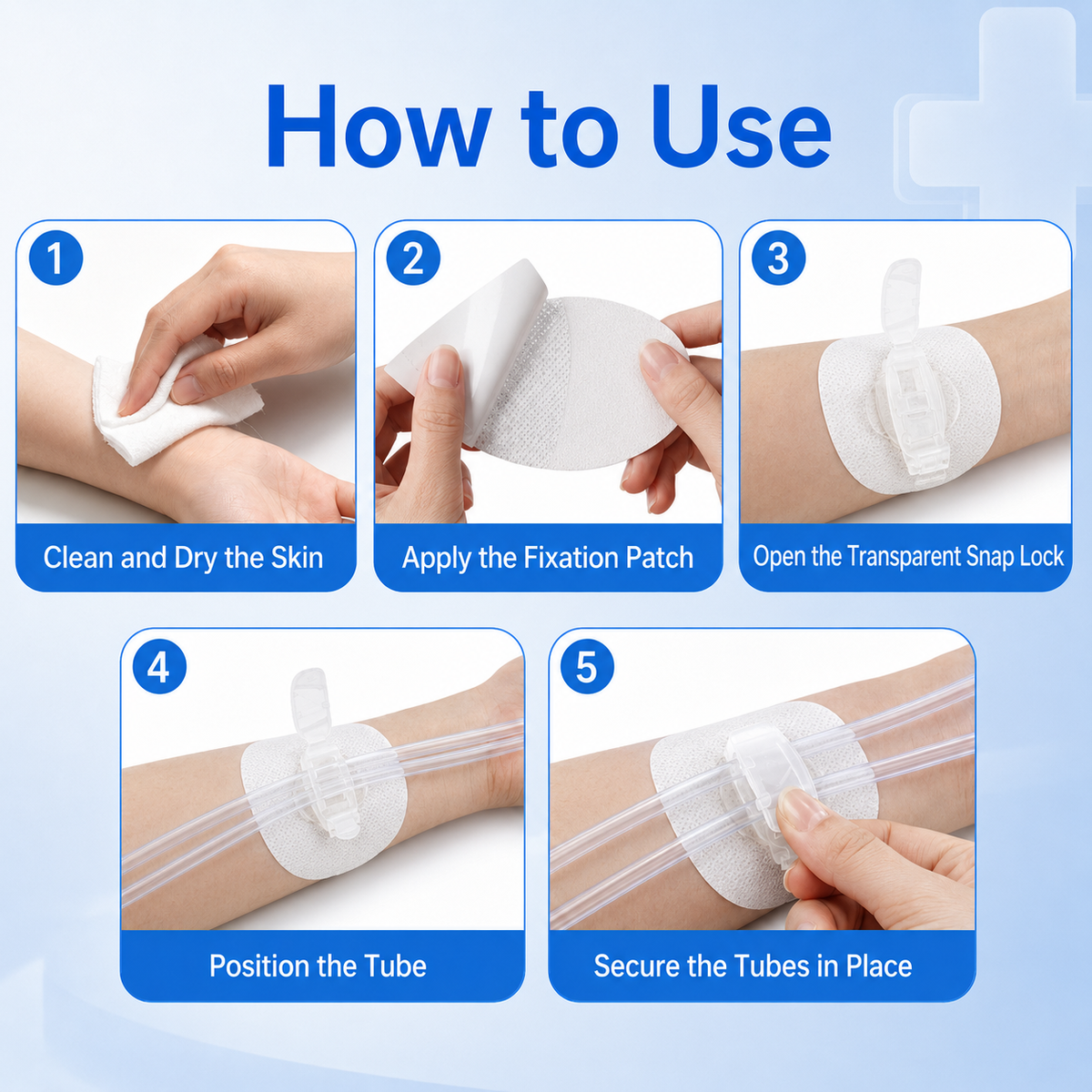 How to Use

1
Clean and Dry the Skin

2
Apply the Fixation Patch

3
Open the Transparent Snap Lock

4
Position the Tube

5
Secure the Tubes in Place